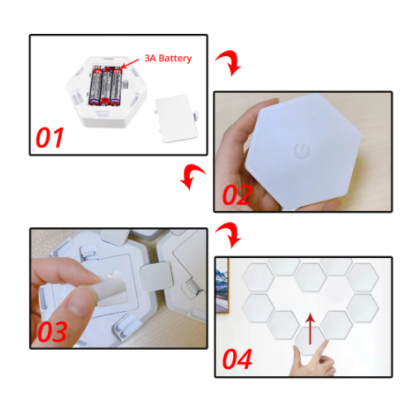 3A Battery

01

02

03

04